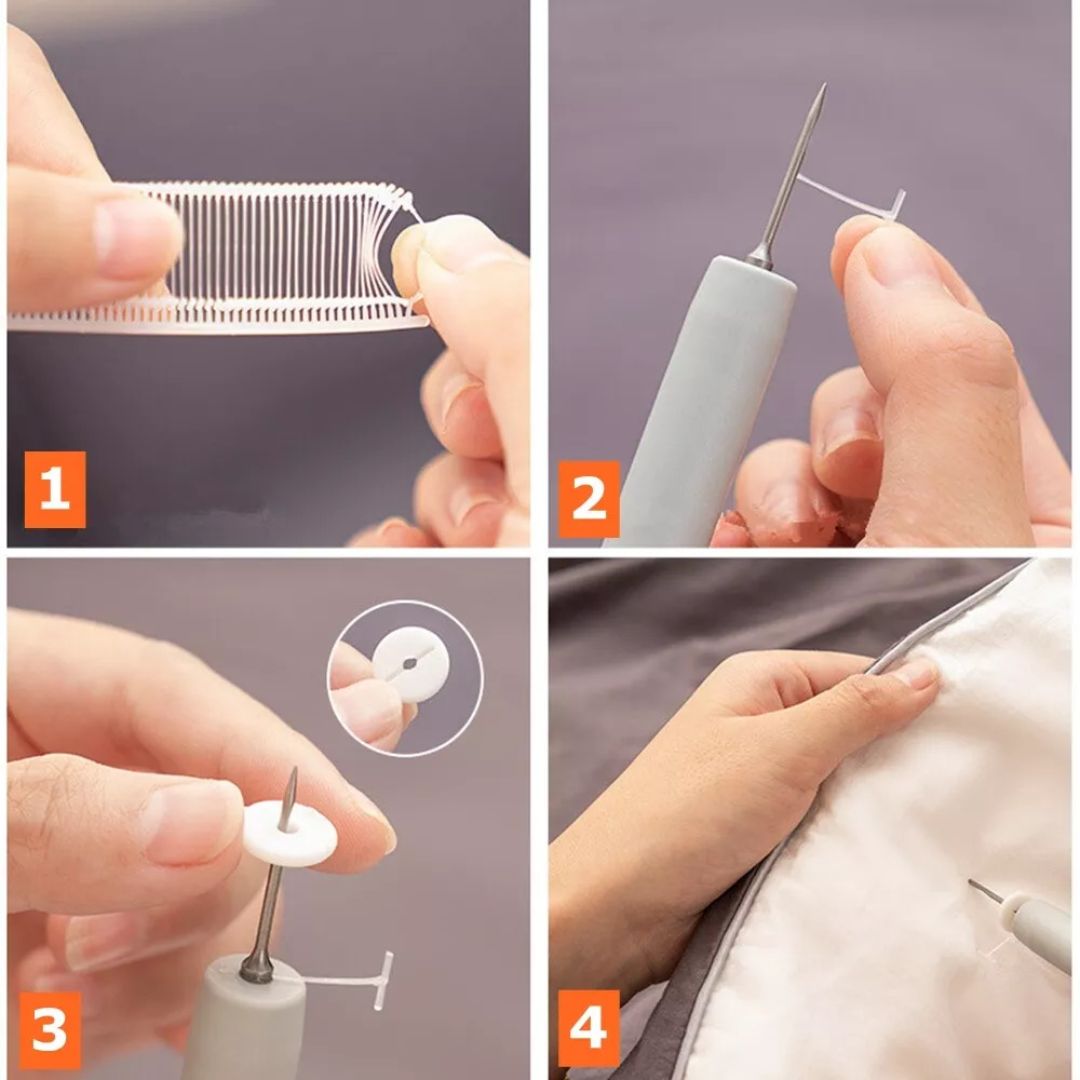 1

2

3

4