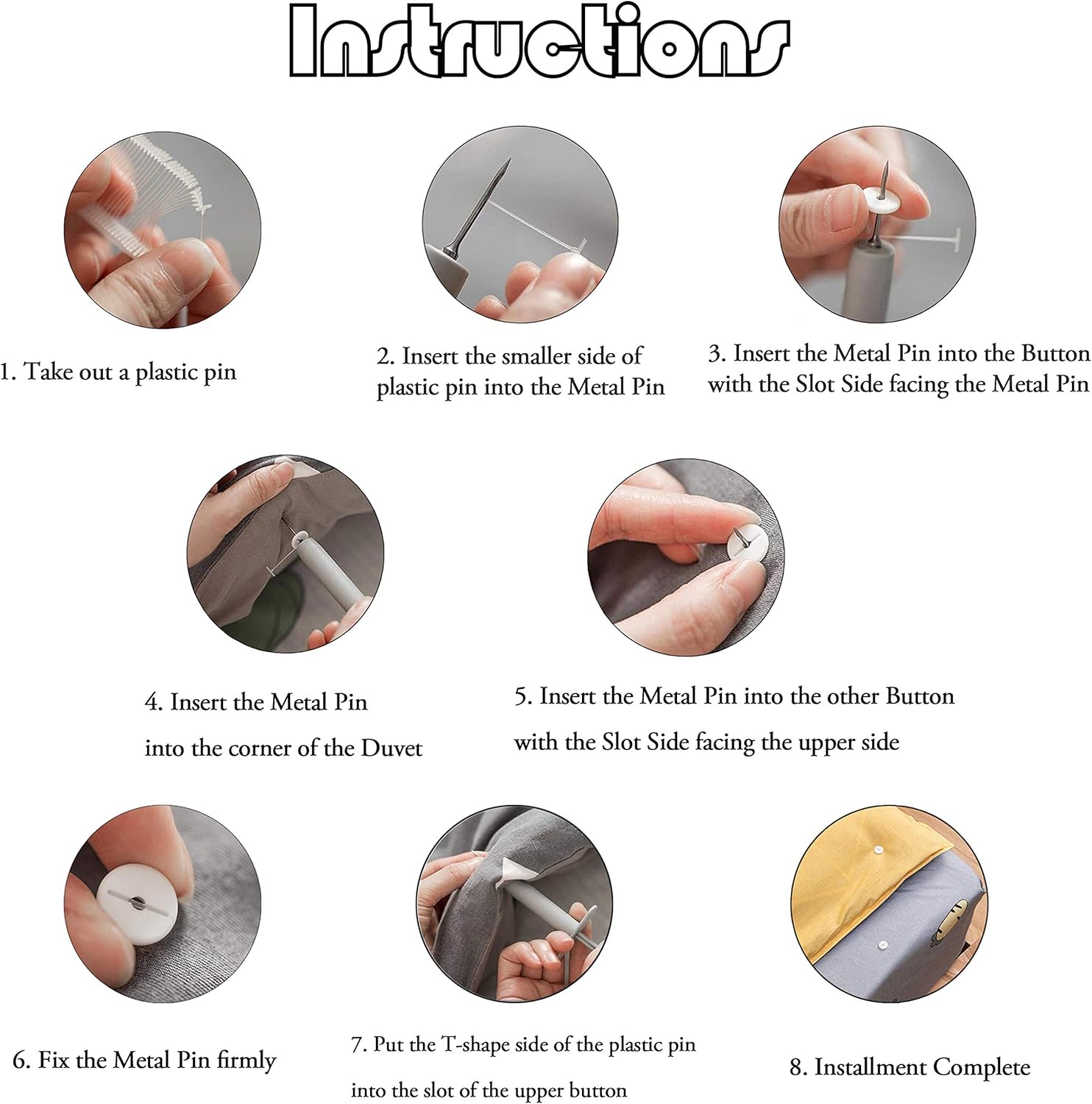 Instructions

1. Take out a plastic pin

2. Insert the smaller side of plastic pin into the Metal Pin

3. Insert the Metal Pin into the Button with the Slot Side facing the Metal Pin

4. Insert the Metal Pin into the corner of the Duvet

5. Insert the Metal Pin into the other Button with the Slot Side facing the upper side

6. Fix the Metal Pin firmly

7. Put the T-shape side of the plastic pin into the slot of the upper button

8. Installment Complete