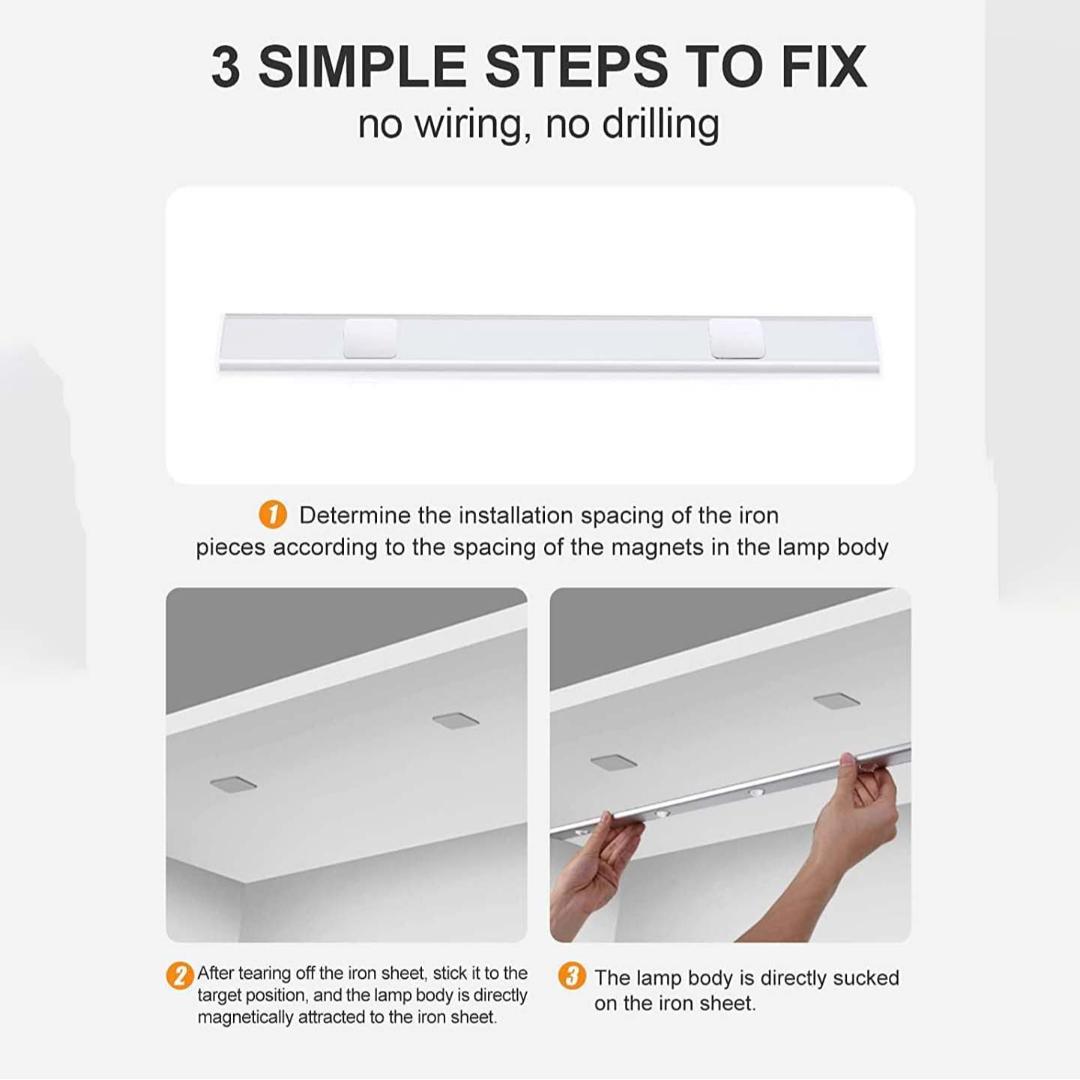 3 SIMPLE STEPS TO FIX
no wiring, no drilling

1 Determine the installation spacing of the iron pieces according to the spacing of the magnets in the lamp body

2 After tearing off the iron sheet, stick it to the target position, and the lamp body is directly magnetically attracted to the iron sheet.

3 The lamp body is directly sucked on the iron sheet.